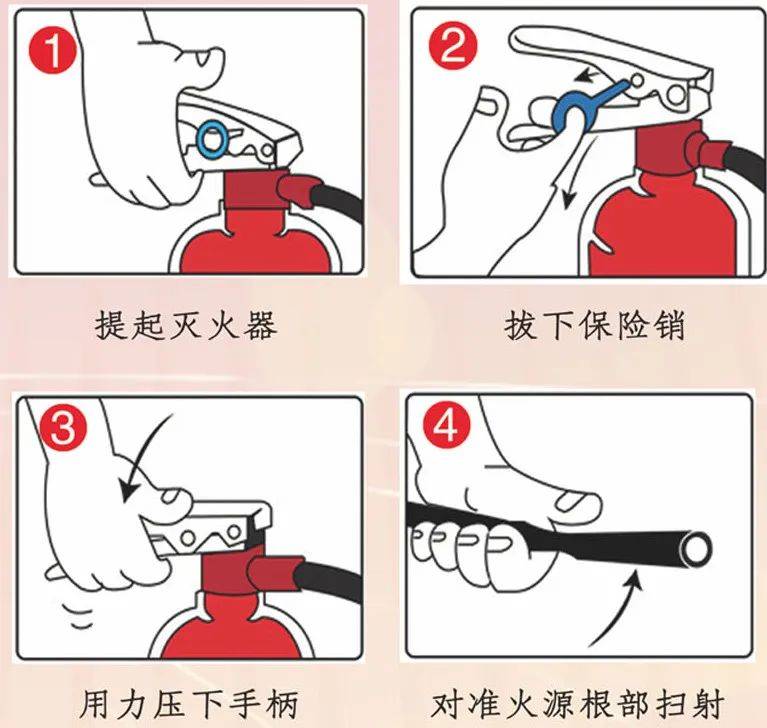 1

提起灭火器

2

拔下保险销

3

用力压下手柄

4

对准火源根部扫射